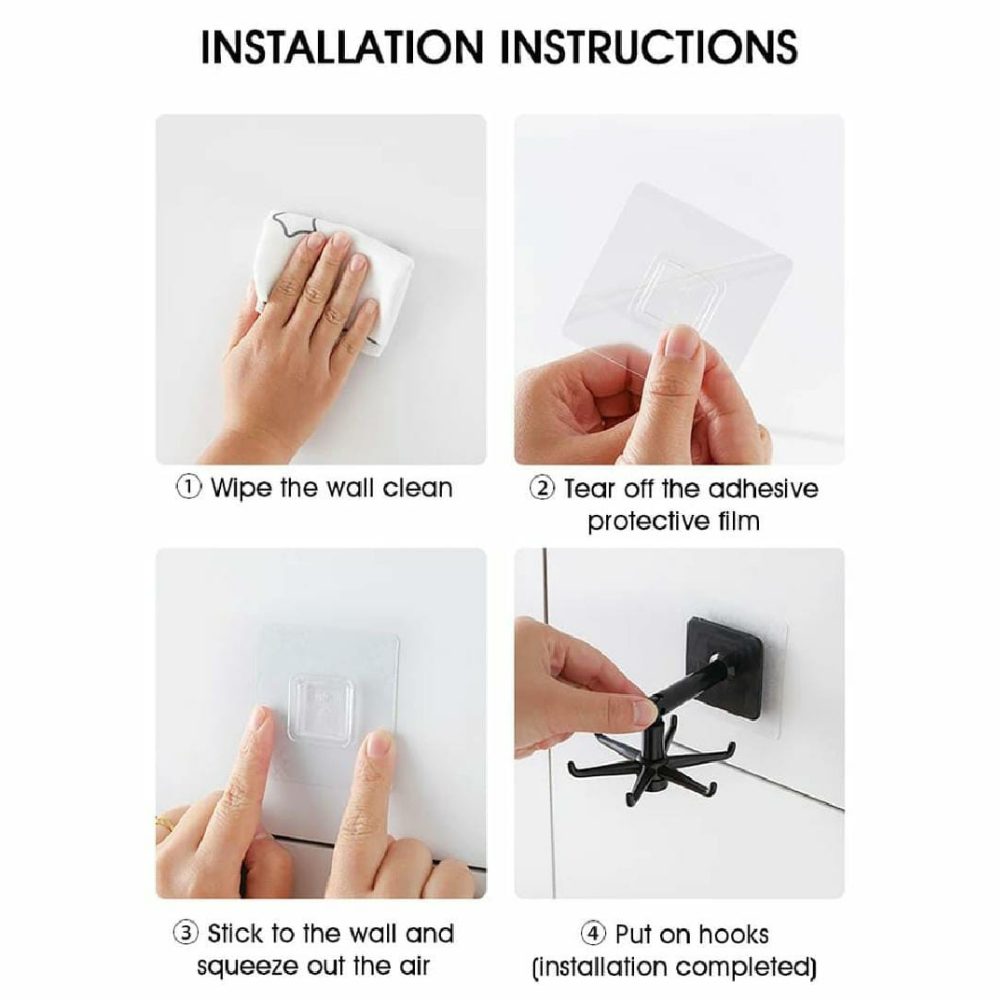 INSTALLATION INSTRUCTIONS

① Wipe the wall clean

② Tear off the adhesive protective film

③ Stick to the wall and squeeze out the air

④ Put on hooks (installation completed)