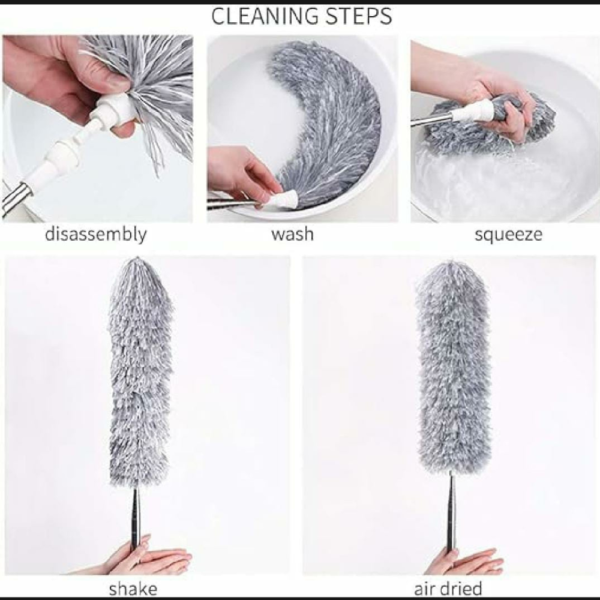 CLEANING STEPS

disassembly

wash

squeeze

shake

air dried