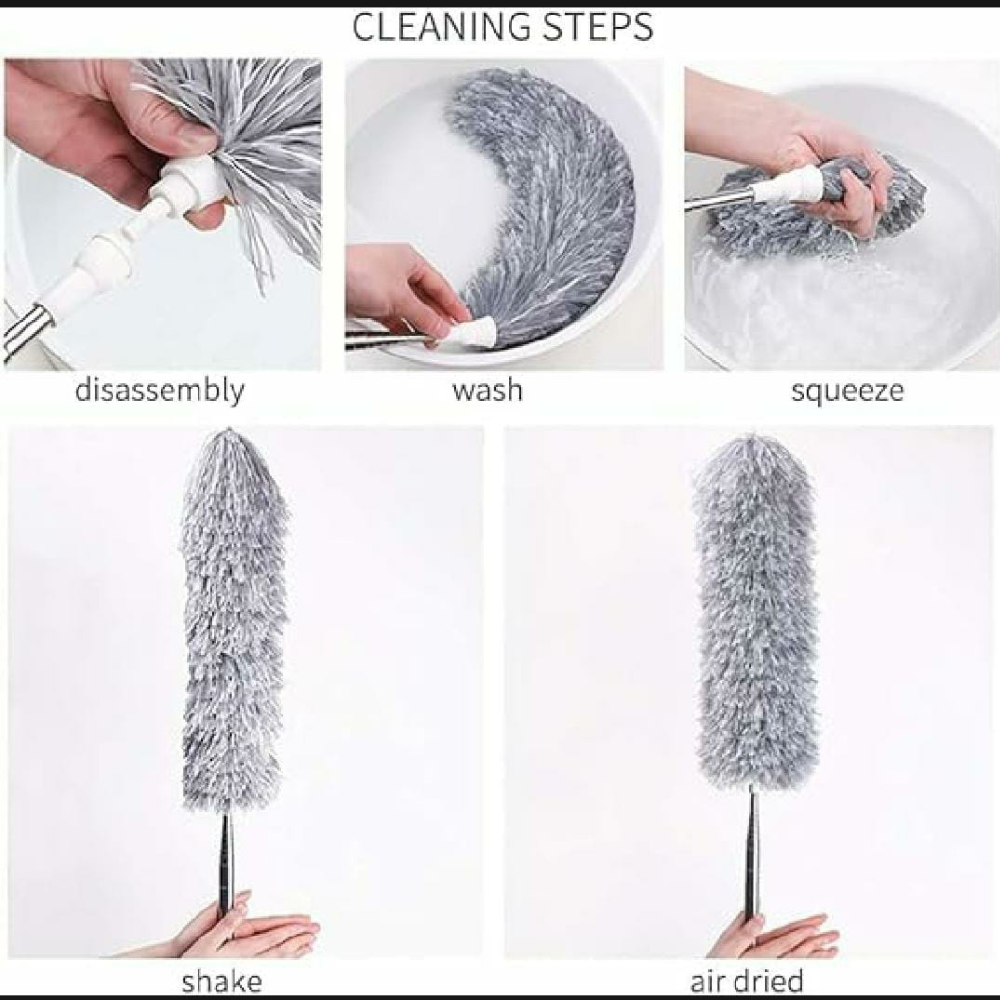 CLEANING STEPS

disassembly

wash

squeeze

shake

air dried